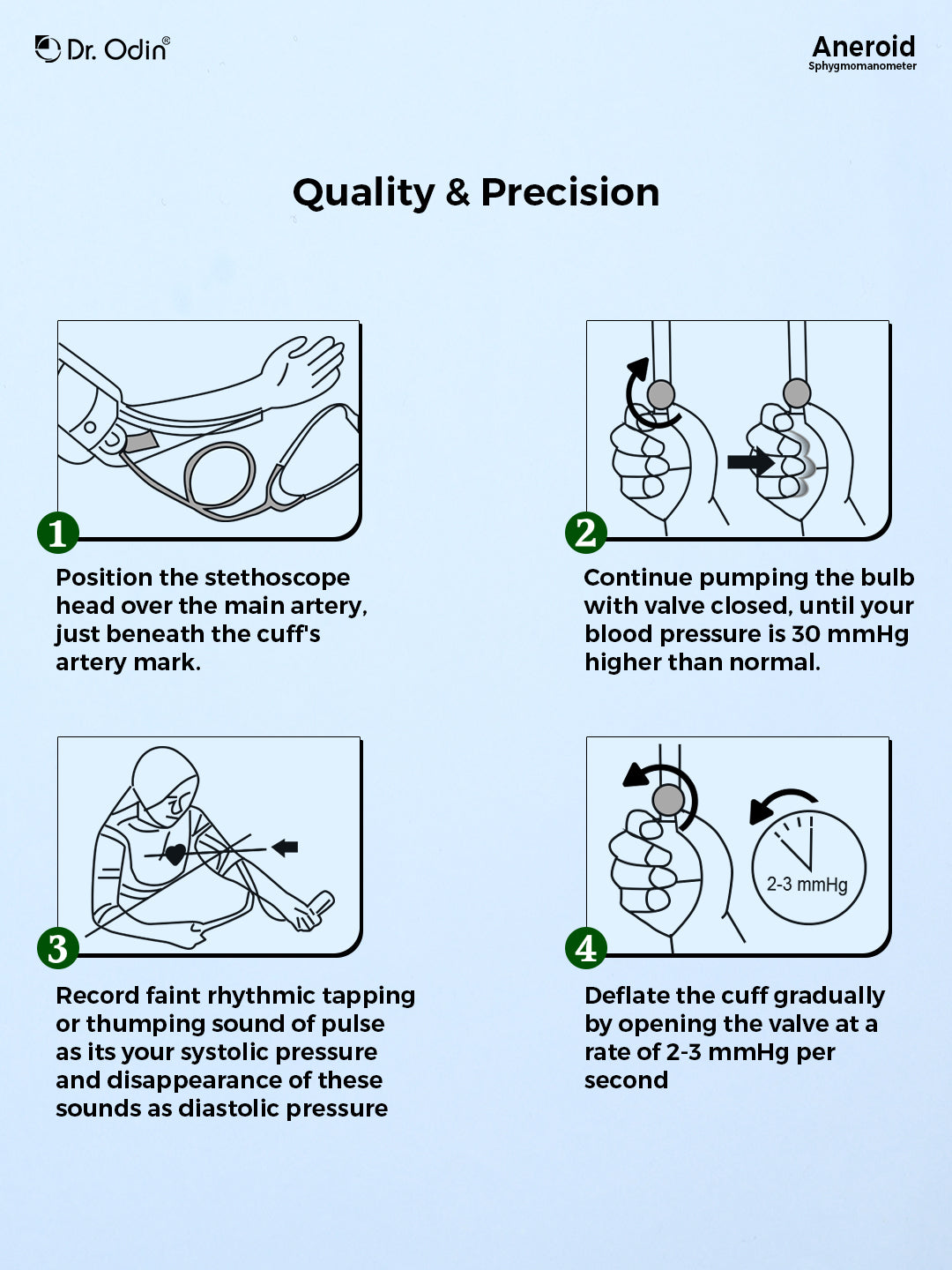 Dr. Odin®

Aneroid
Sphygmomanometer

Quality & Precision

1
Position the stethoscope head over the main artery, just beneath the cuff's artery mark.

2
Continue pumping the bulb with valve closed, until your blood pressure is 30 mmHg higher than normal.

3
Record faint rhythmic tapping or thumping sound of pulse as its your systolic pressure and disappearance of these sounds as diastolic pressure

2-3 mmHg

4
Deflate the cuff gradually by opening the valve at a rate of 2-3 mmHg per second