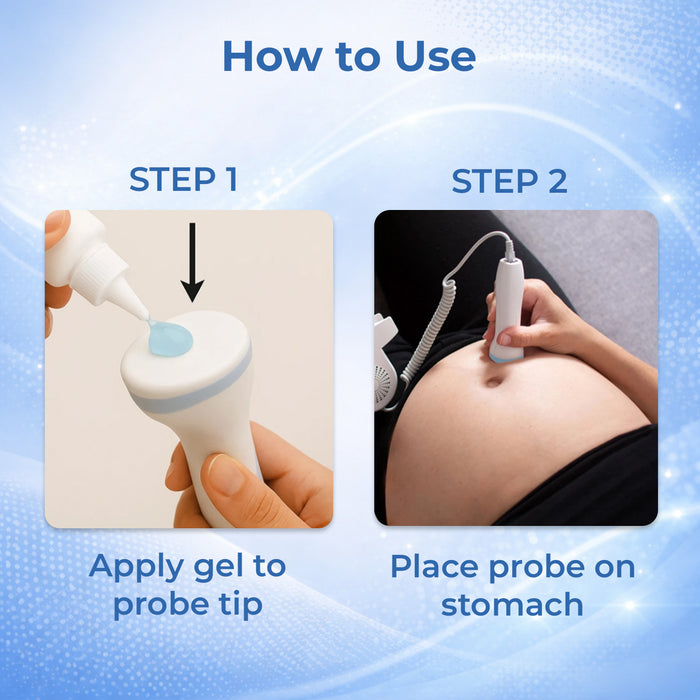 How to Use

STEP 1

Apply gel to probe tip

STEP 2

Place probe on stomach