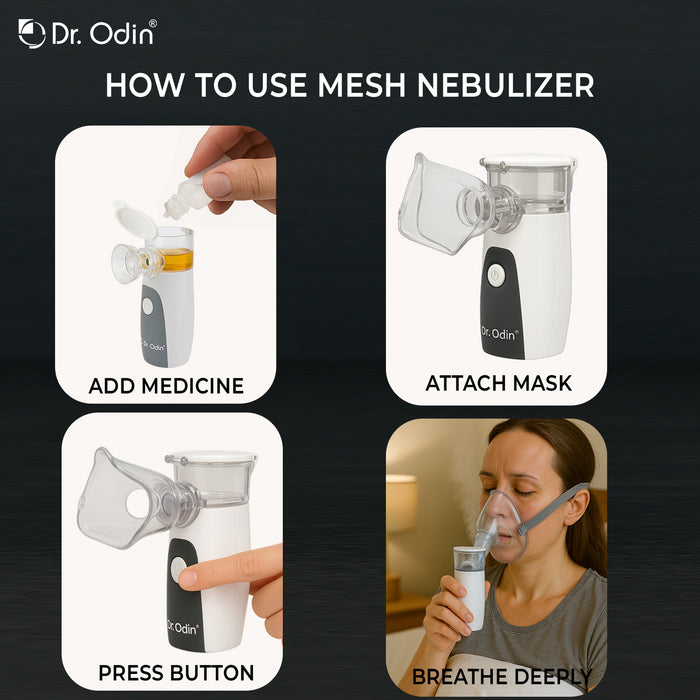 Dr. Odin®

HOW TO USE MESH NEBULIZER

Dr. Odin®

ADD MEDICINE

Dr. Odin®

ATTACH MASK

Dr. Odin®

PRESS BUTTON

BREATHE DEEPLY