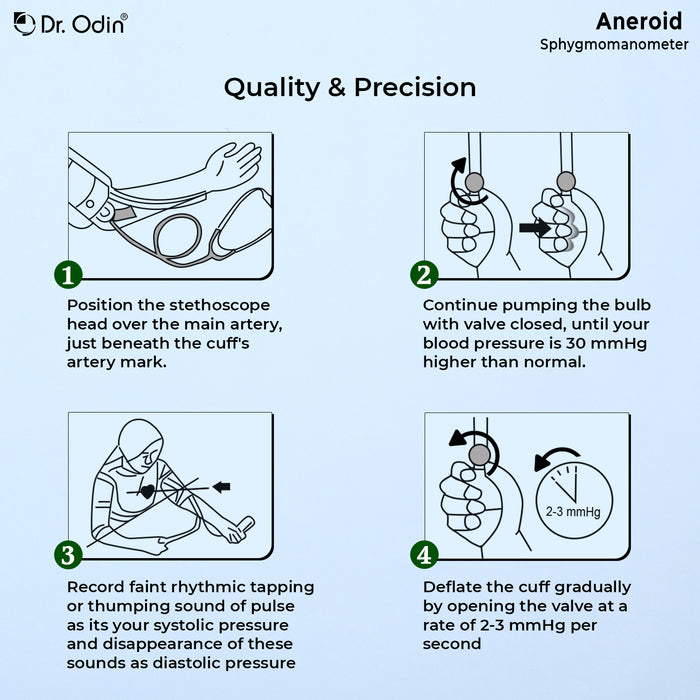 Dr. Odin®

Aneroid
Sphygmomanometer

Quality & Precision

1
Position the stethoscope head over the main artery, just beneath the cuff's artery mark.

2
Continue pumping the bulb with valve closed, until your blood pressure is 30 mmHg higher than normal.

3
Record faint rhythmic tapping or thumping sound of pulse as its your systolic pressure and disappearance of these sounds as diastolic pressure

2-3 mmHg

4
Deflate the cuff gradually by opening the valve at a rate of 2-3 mmHg per second